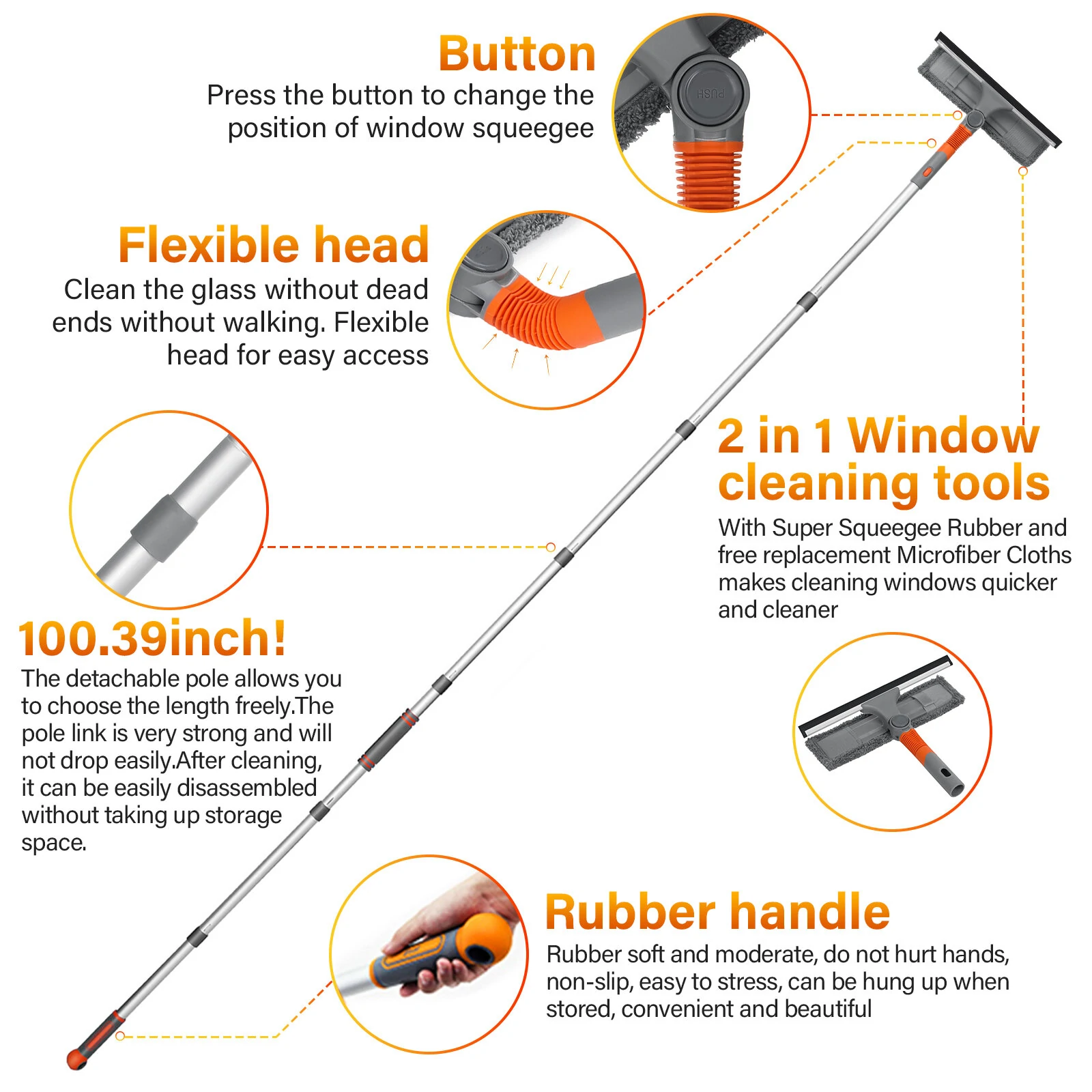 Button

Press the button to change the position of window squeegee

PUSH

Flexible head

Clean the glass without dead ends without walking. Flexible head for easy access

2 in 1 Window cleaning tools

With Super Squeegee Rubber and free replacement Microfiber Cloths makes cleaning windows quicker and cleaner

100.39inch!

The detachable pole allows you to choose the length freely.The pole link is very strong and will not drop easily.After cleaning, it can be easily disassembled without taking up storage space.

Rubber handle

Rubber soft and moderate, do not hurt hands, non-slip, easy to stress, can be hung up when stored, convenient and beautiful